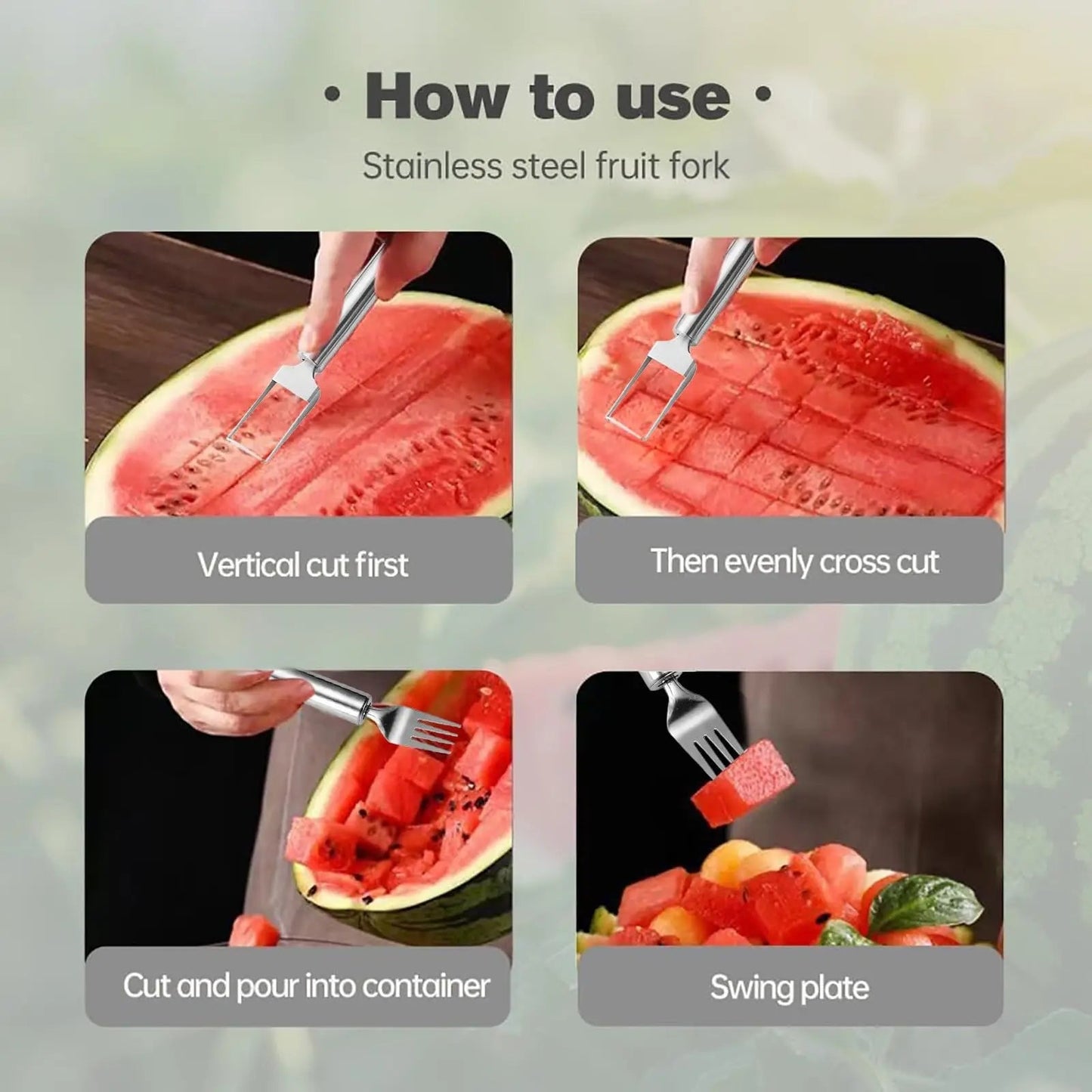 · How to use ·

Stainless steel fruit fork

Vertical cut first

Then evenly cross cut

Cut and pour into container

Swing plate