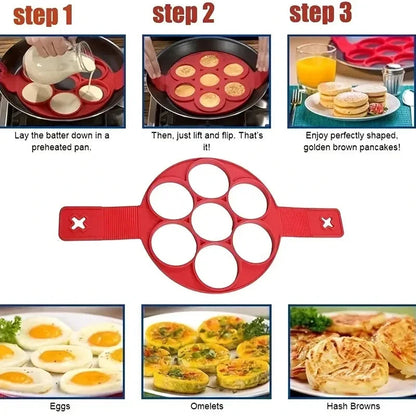 step 1

Lay the batter down in a preheated pan.

step 2

Then, just lift and flip. That's it!

step 3

Enjoy perfectly shaped, golden brown pancakes!

Eggs

Omelets

Hash Browns