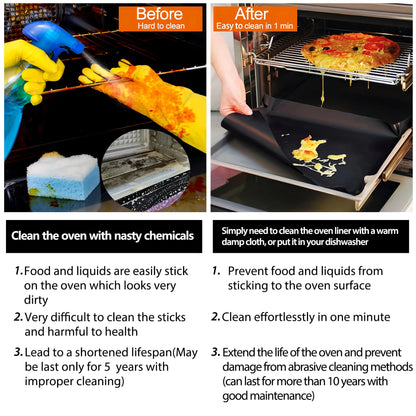 Before
Hard to clean

Clean the oven with nasty chemicals

1. Food and liquids are easily stick on the oven which looks very dirty

2. Very difficult to clean the sticks and harmful to health

3. Lead to a shortened lifespan(May be last only for 5 years with improper cleaning)

After
Easy to clean in 1 min

Simply need to clean the oven liner with a warm damp cloth, or put it in your dishwasher

1. Prevent food and liquids from sticking to the oven surface

2. Clean effortlesstly in one minute

3. Extend the life of the oven and prevent damage from abrasive cleaning methods (can last for more than 10 years with good maintenance)