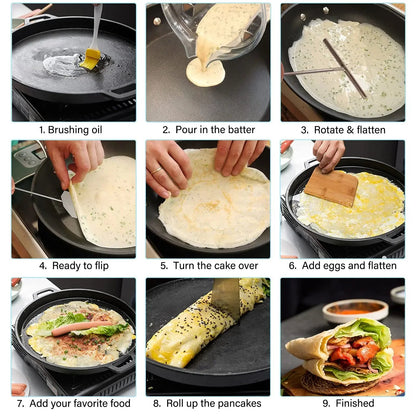 1. Brushing oil

2. Pour in the batter

3. Rotate & flatten

4. Ready to flip

5. Turn the cake over

6. Add eggs and flatten

7. Add your favorite food

8. Roll up the pancakes

9. Finished