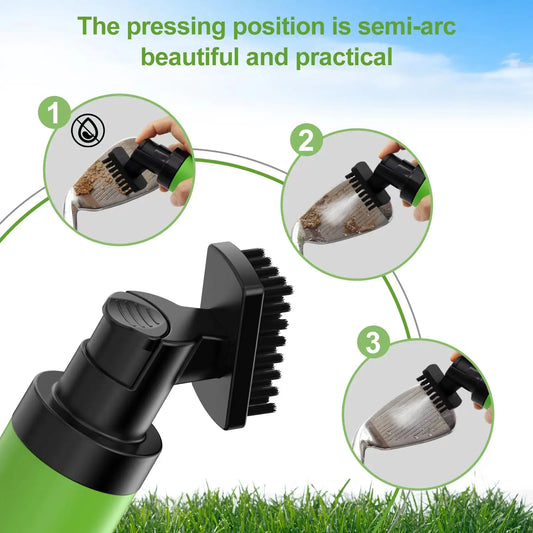 The pressing position is semi-arc beautiful and practical

1

2

3