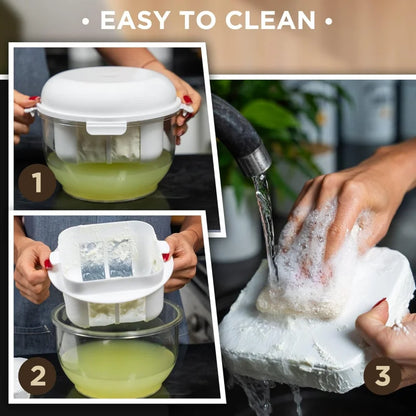 • EASY TO CLEAN •

1

2

3