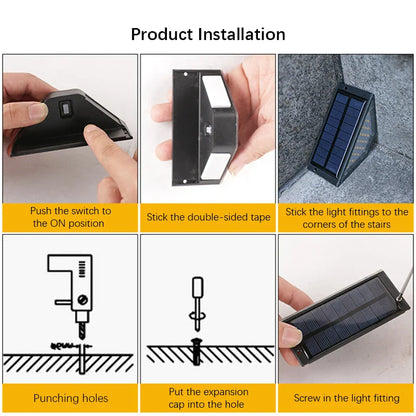 Product Installation

Push the switch to the ON position

Stick the double-sided tape

Stick the light fittings to the corners of the stairs

Punching holes

Put the expansion cap into the hole

Screw in the light fitting