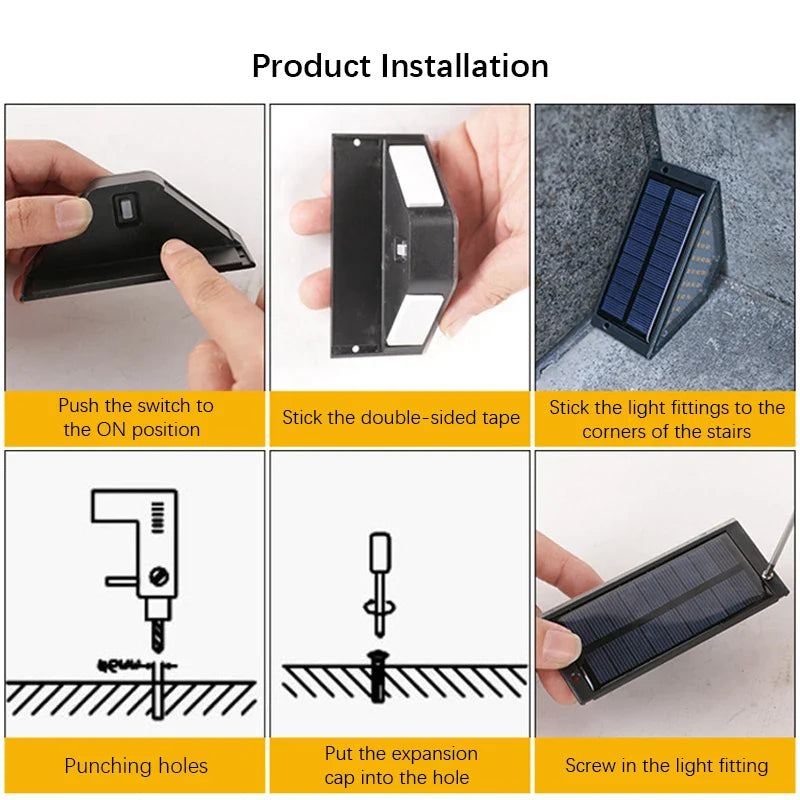 Product Installation

Push the switch to the ON position

Stick the double-sided tape

Stick the light fittings to the corners of the stairs

Punching holes

Put the expansion cap into the hole

Screw in the light fitting