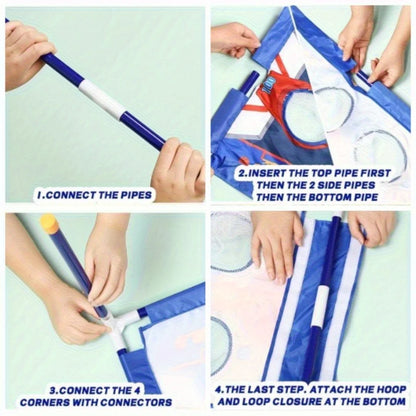 1.CONNECT THE PIPES

2.INSERT THE TOP PIPE FIRST THEN THE 2 SIDE PIPES THEN THE BOTTOM PIPE

3.CONNECT THE 4 CORNERS WITH CONNECTORS

4.THE LAST STEP. ATTACH THE HOOP AND LOOP CLOSURE AT THE BOTTOM