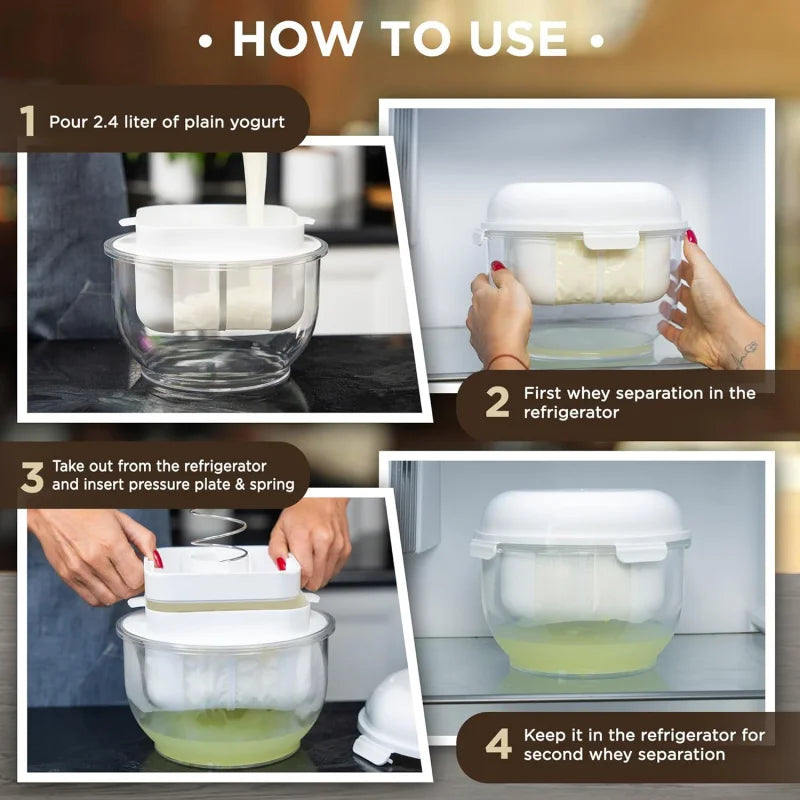 • HOW TO USE •

1 Pour 2.4 liter of plain yogurt

2 First whey separation in the refrigerator

3 Take out from the refrigerator and insert pressure plate & spring

4 Keep it in the refrigerator for second whey separation