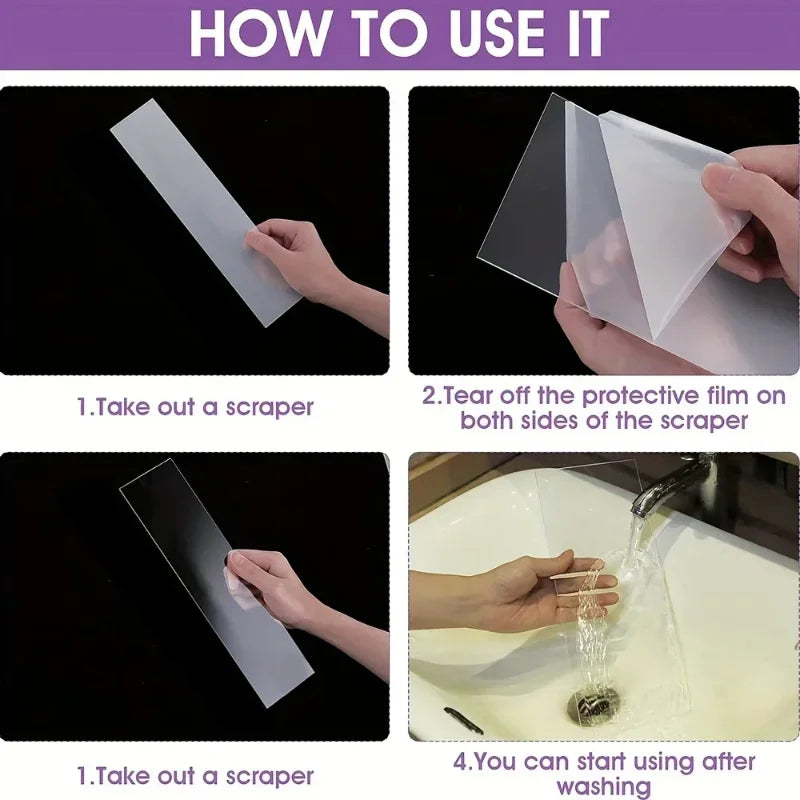 HOW TO USE IT

1.Take out a scraper

2.Tear off the protective film on both sides of the scraper

1.Take out a scraper

4.You can start using after washing