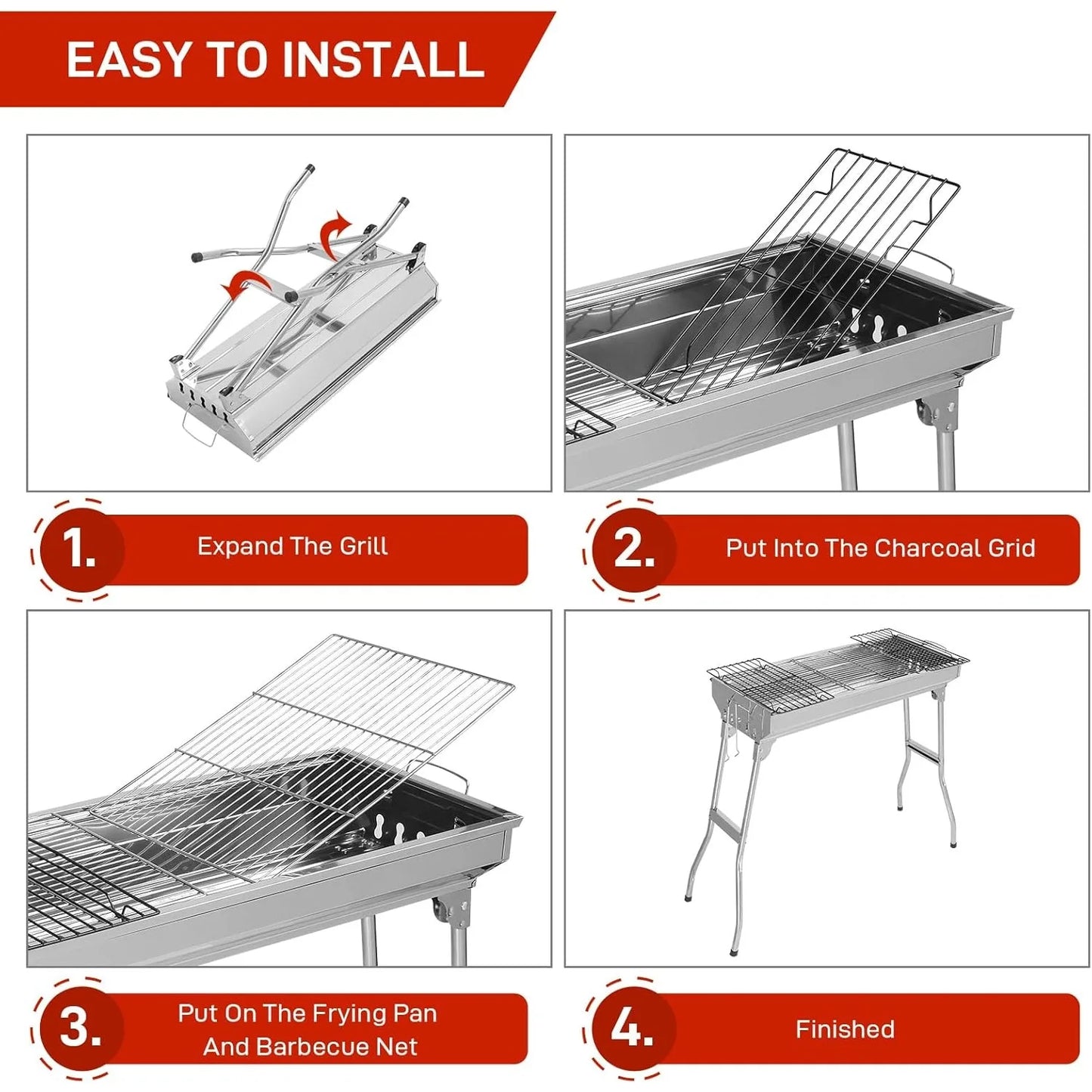 EASY TO INSTALL

1. Expand The Grill

2. Put Into The Charcoal Grid

3. Put On The Frying Pan And Barbecue Net

4. Finished