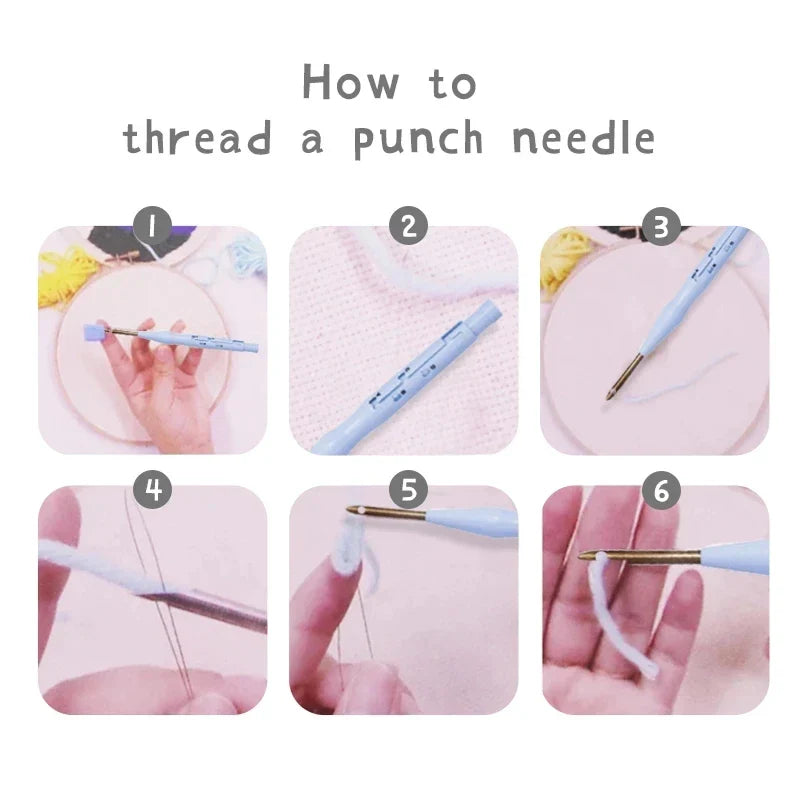 How to
thread a punch needle

1

2

3

4

5

6