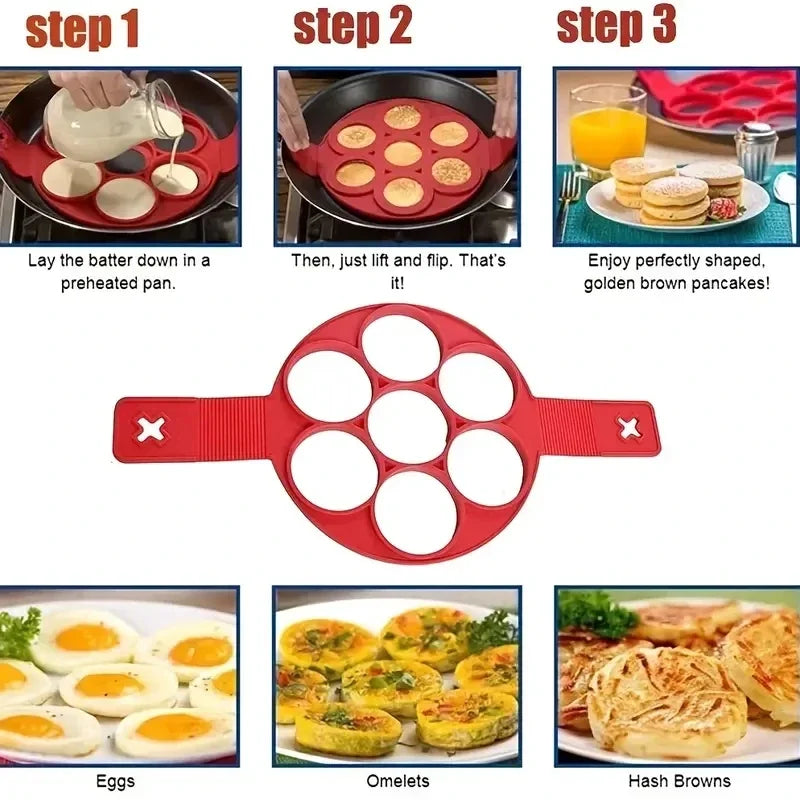 step 1

Lay the batter down in a preheated pan.

step 2

Then, just lift and flip. That's it!

step 3

Enjoy perfectly shaped, golden brown pancakes!

Eggs

Omelets

Hash Browns