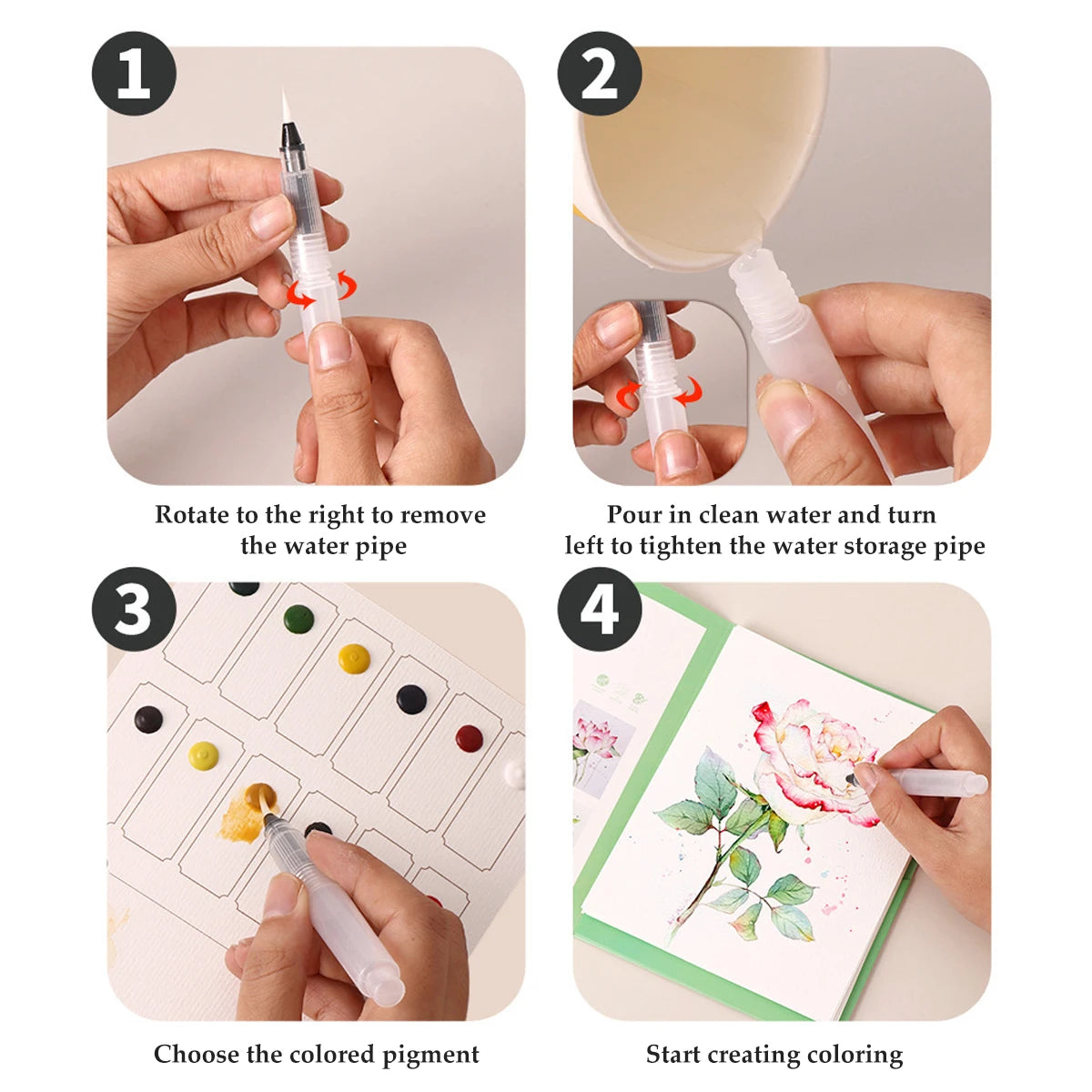 1

Rotate to the right to remove the water pipe

2

Pour in clean water and turn left to tighten the water storage pipe

3

Choose the colored pigment

4

Start creating coloring